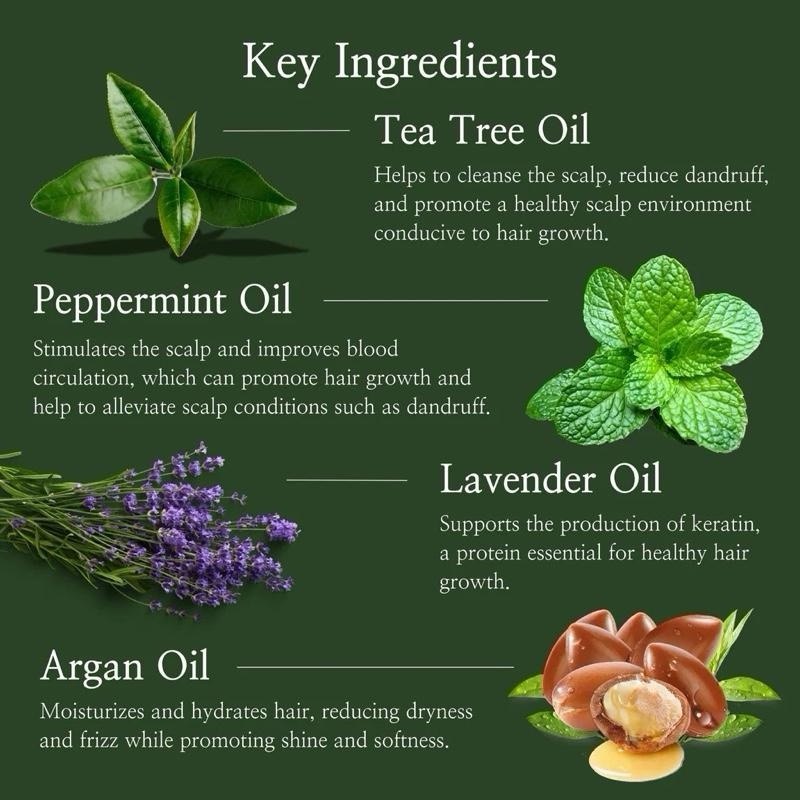 Key Ingredients

Tea Tree Oil

Helps to cleanse the scalp, reduce dandruff, and promote a healthy scalp environment conducive to hair growth.

Peppermint Oil

Stimulates the scalp and improves blood circulation, which can promote hair growth and help to alleviate scalp conditions such as dandruff.

Lavender Oil

Supports the production of keratin, a protein essential for healthy hair growth.

Argan Oil

Moisturizes and hydrates hair, reducing dryness and frizz while promoting shine and softness.